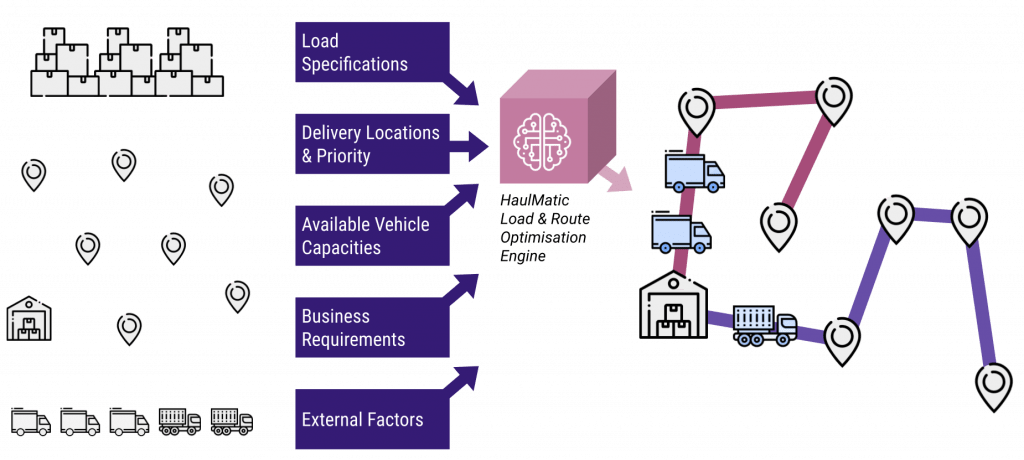 Load Specifications

Delivery Locations & Priority

Available Vehicle Capacities

Business Requirements

External Factors

HaulMatic Load & Route Optimisation Engine